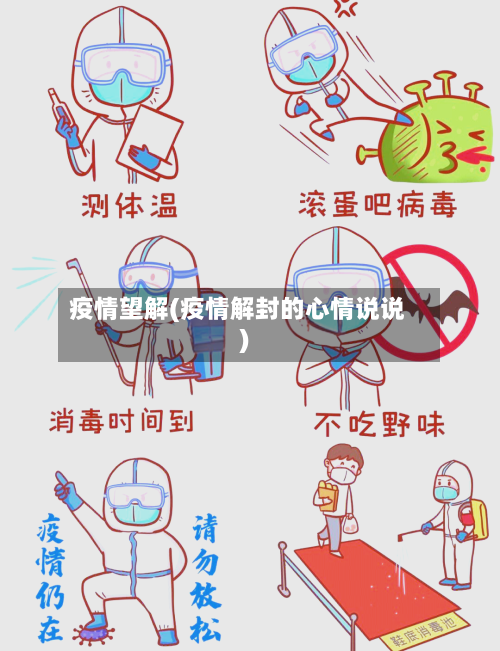 测体温

滚蛋吧病毒

疫情望解(疫情解封的心情说说)

消毒时间到

不吃野味

疫情仍在

请勿放松

鞋底消毒池